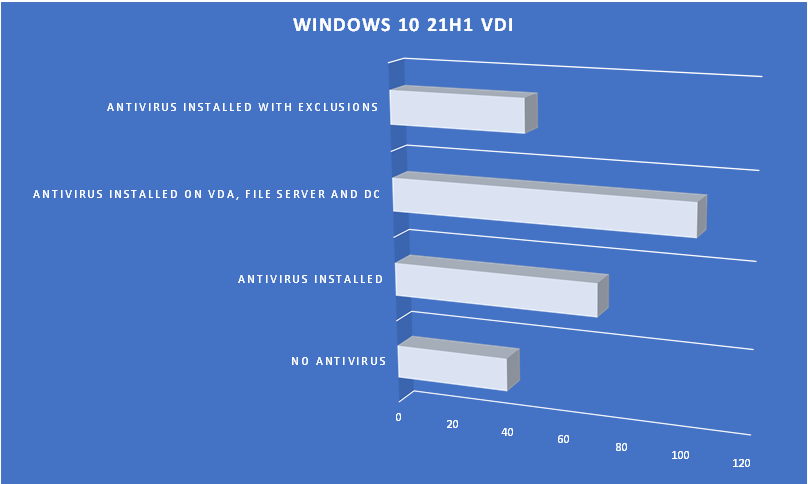 WINDOWS 10 21H1 VDI

ANTIVIRUS INSTALLED WITH EXCLUSIONS

ANTIVIRUS INSTALLED ON VDA, FILE SERVER AND DC

ANTIVIRUS INSTALLED

NO ANTIVIRUS

0
20
40
60
80
100
120